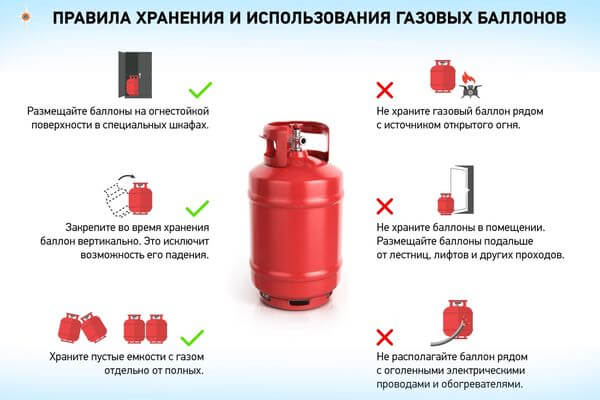 ПРАВИЛА ХРАНЕНИЯ И ИСПОЛЬЗОВАНИЯ ГАЗОВЫХ БАЛЛОНОВ

Размещайте баллоны на огнестойкой поверхности в специальных шкафах.

Закрепите во время хранения баллон вертикально. Это исключит возможность его падения.

Храните пустые емкости с газом отдельно от полных.

Не храните газовый баллон рядом с источником открытого огня.

Не храните баллоны в помещении. Размещайте баллоны подальше от лестниц, лифтов и других проходов.

Не располагайте баллон рядом с оголенными электрическими проводами и обогревателями.